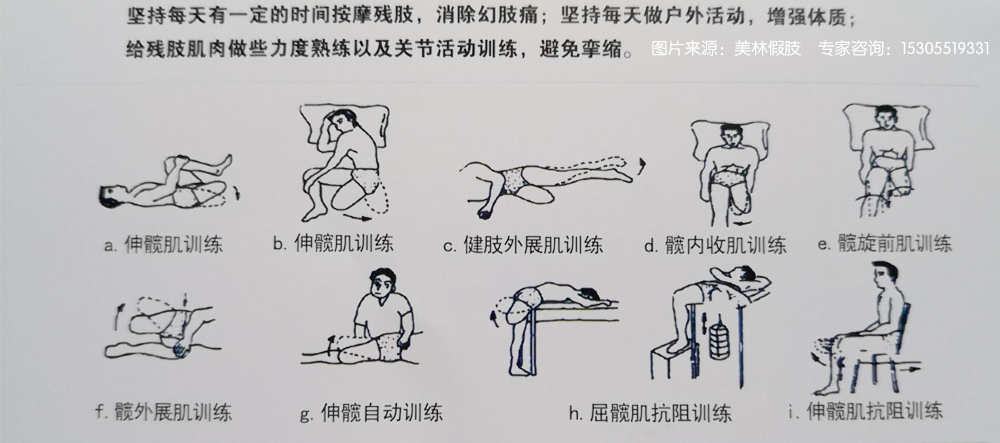 坚持每天有一定的时间按摩残肢，消除幻肢痛；坚持每天做户外活动，增强体质；给残肢肌肉做些力度熟练以及关节活动训练，避免挛缩。

图片来源：美林假肢　专家咨询：15305519331

a. 伸髋肌训练

b. 伸髋肌训练

c. 健肢外展肌训练

d. 髋内收肌训练

e. 髋旋前肌训练

f. 髋外展肌训练

g. 伸髋自动训练

h. 屈髋肌抗阻训练

i. 伸髋肌抗阻训练