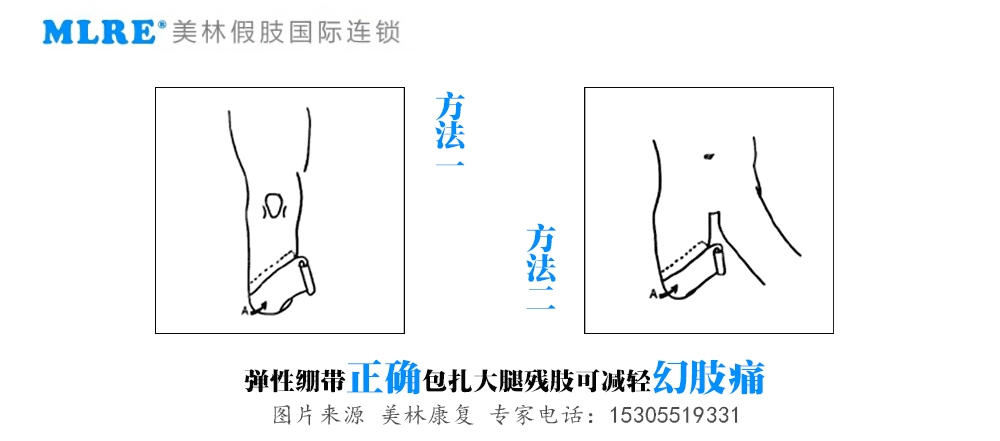 MLRE® 美林假肢国际连锁

A

方法一

方法二

A

弹性绷带正确包扎大腿残肢可减轻幻肢痛

图片来源 美林康复 专家电话：15305519331