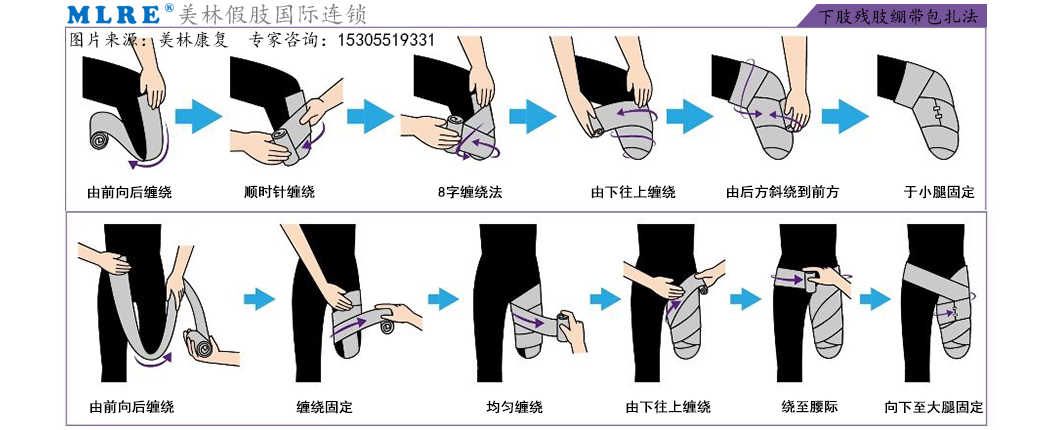 MLRE® 美林假肢国际连锁

下肢残肢绷带包扎法

图片来源：美林康复　专家咨询：15305519331

由前向后缠绕

顺时针缠绕

8字缠绕法

由下往上缠绕

由后方斜绕到前方

于小腿固定

由前向后缠绕

缠绕固定

均匀缠绕

由下往上缠绕

绕至腰际

向下至大腿固定